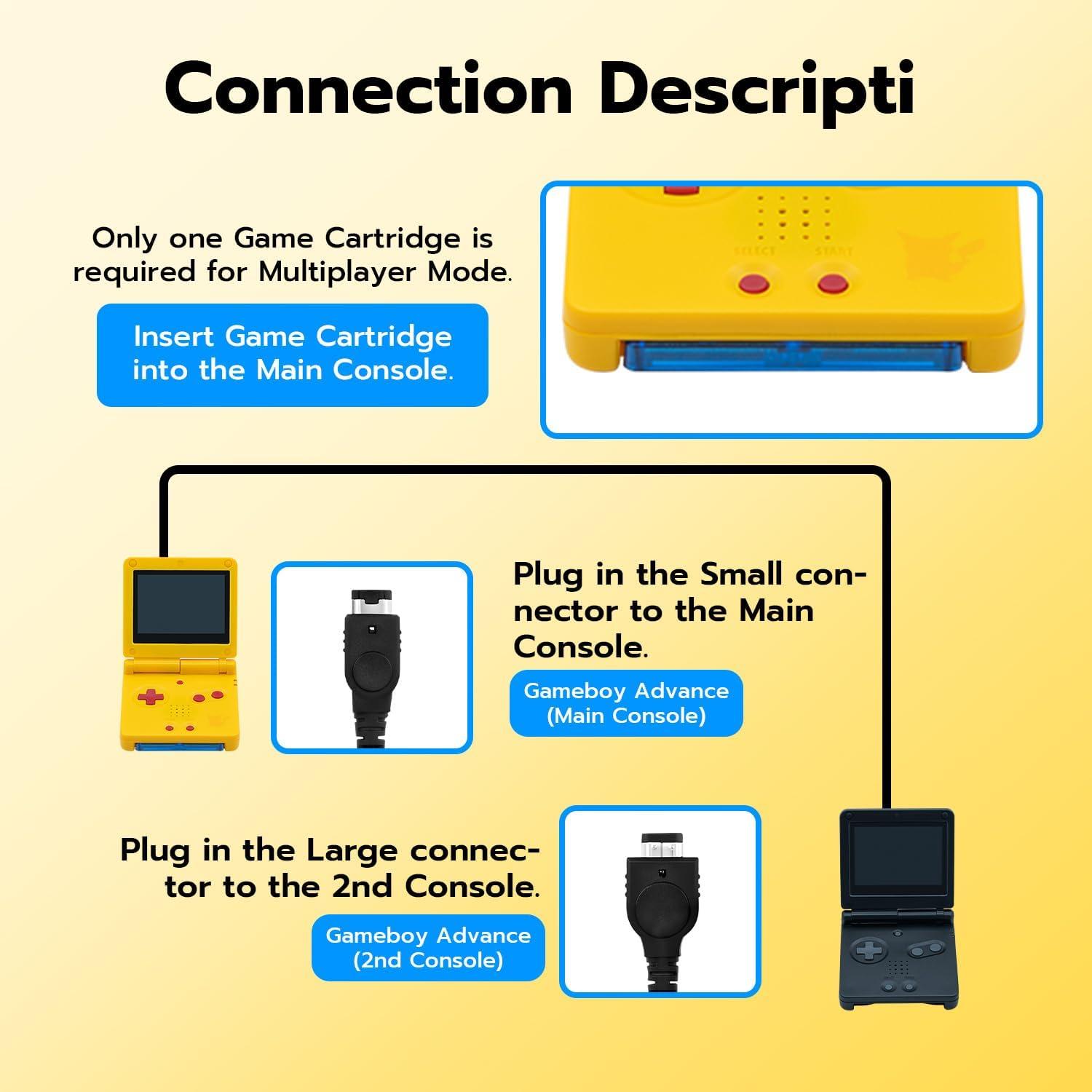 Connection Descripti

Only one Game Cartridge is required for Multiplayer Mode.

Insert Game Cartridge into the Main Console.

SELECT START

Plug in the Small connector to the Main Console.

Gameboy Advance (Main Console)

Plug in the Large connector to the 2nd Console.

Gameboy Advance (2nd Console)