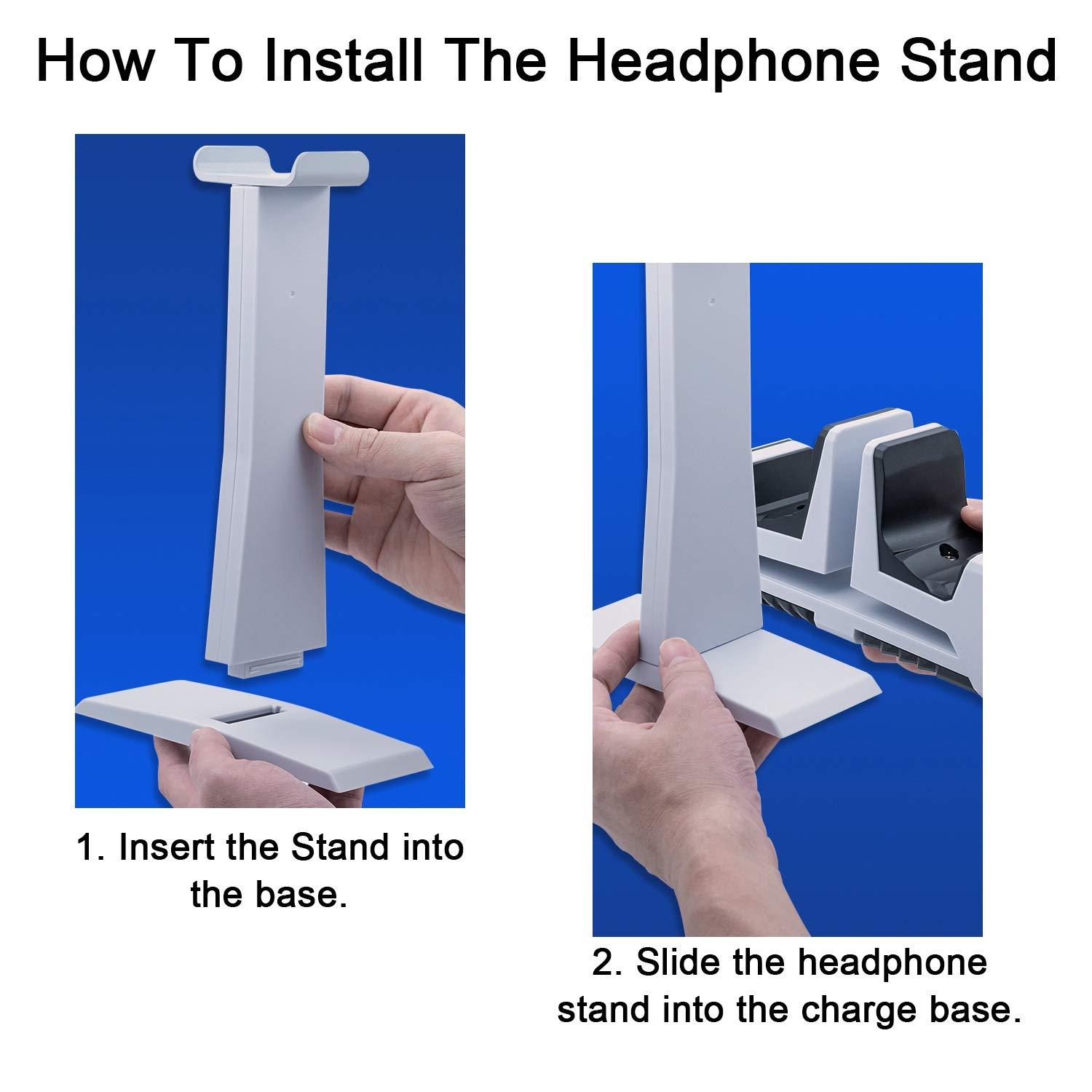 How To Install The Headphone Stand

1. Insert the Stand into the base.

2. Slide the headphone stand into the charge base.