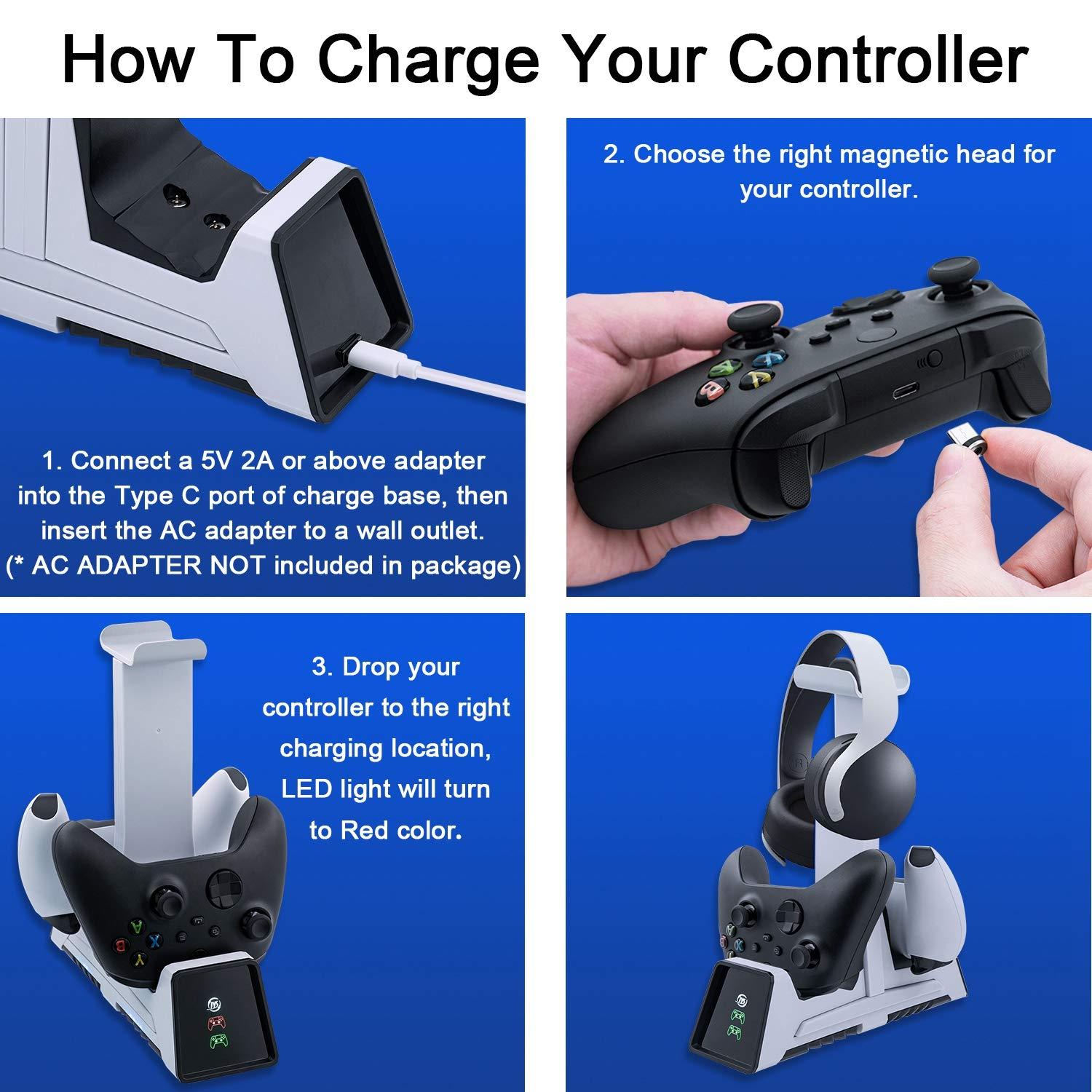 How To Charge Your Controller

1. Connect a 5V 2A or above adapter into the Type C port of charge base, then insert the AC adapter to a wall outlet. (* AC ADAPTER NOT included in package)

2. Choose the right magnetic head for your controller.

3. Drop your controller to the right charging location, LED light will turn to Red color.