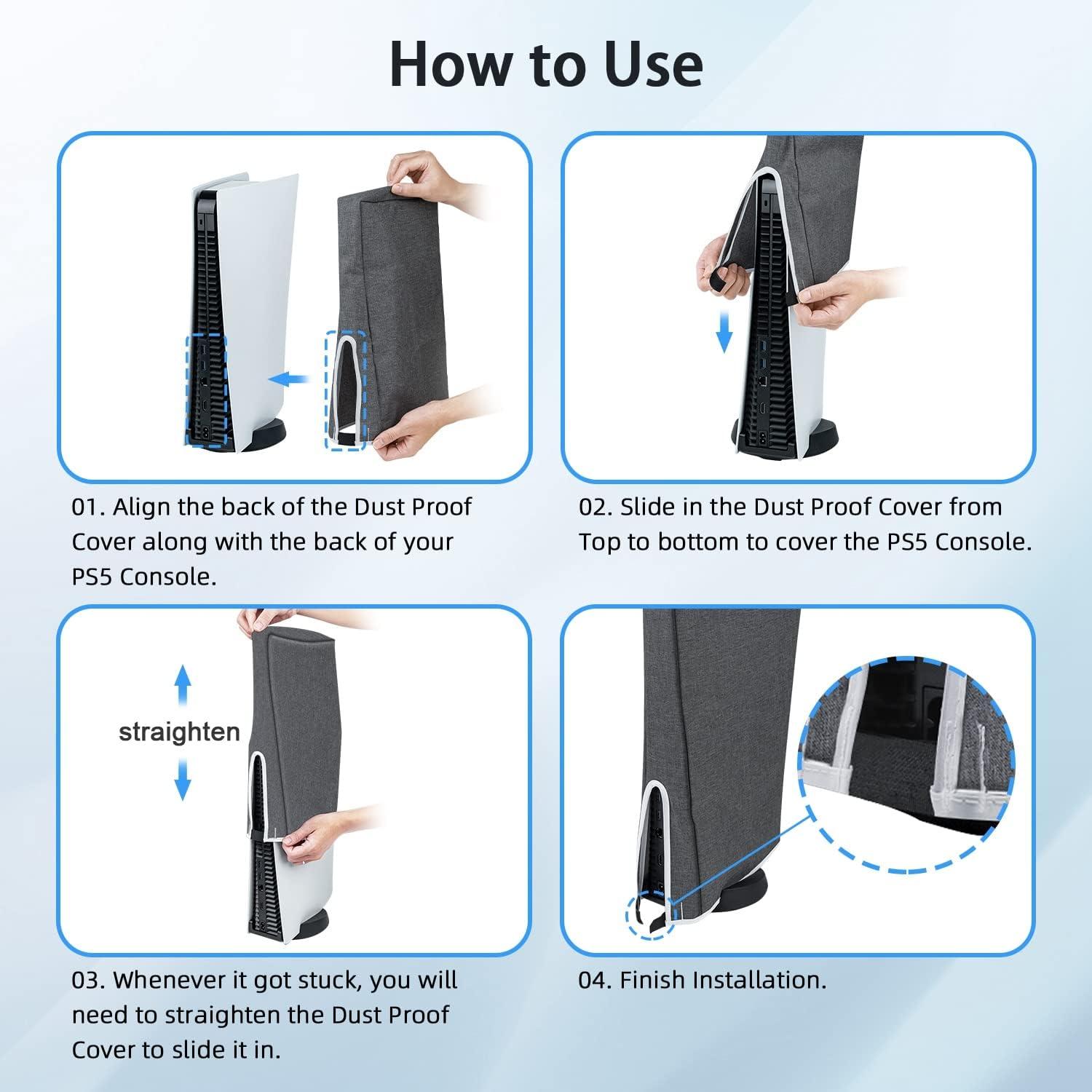 How to Use

01. Align the back of the Dust Proof Cover along with the back of your PS5 Console.

02. Slide in the Dust Proof Cover from Top to bottom to cover the PS5 Console.

straighten

03. Whenever it got stuck, you will need to straighten the Dust Proof Cover to slide it in.

04. Finish Installation.