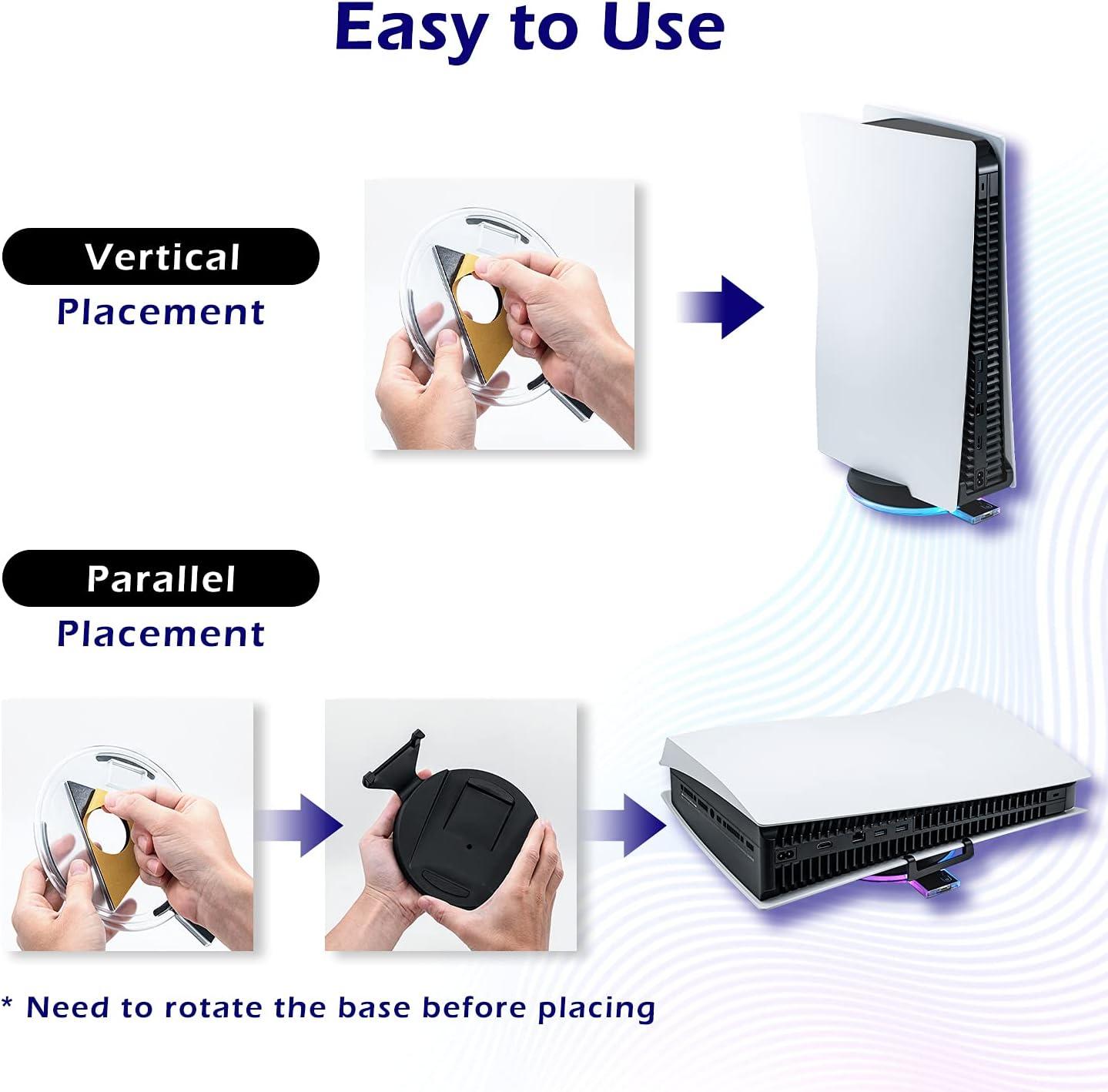 Easy to Use

Vertical
Placement

Parallel
Placement

* Need to rotate the base before placing