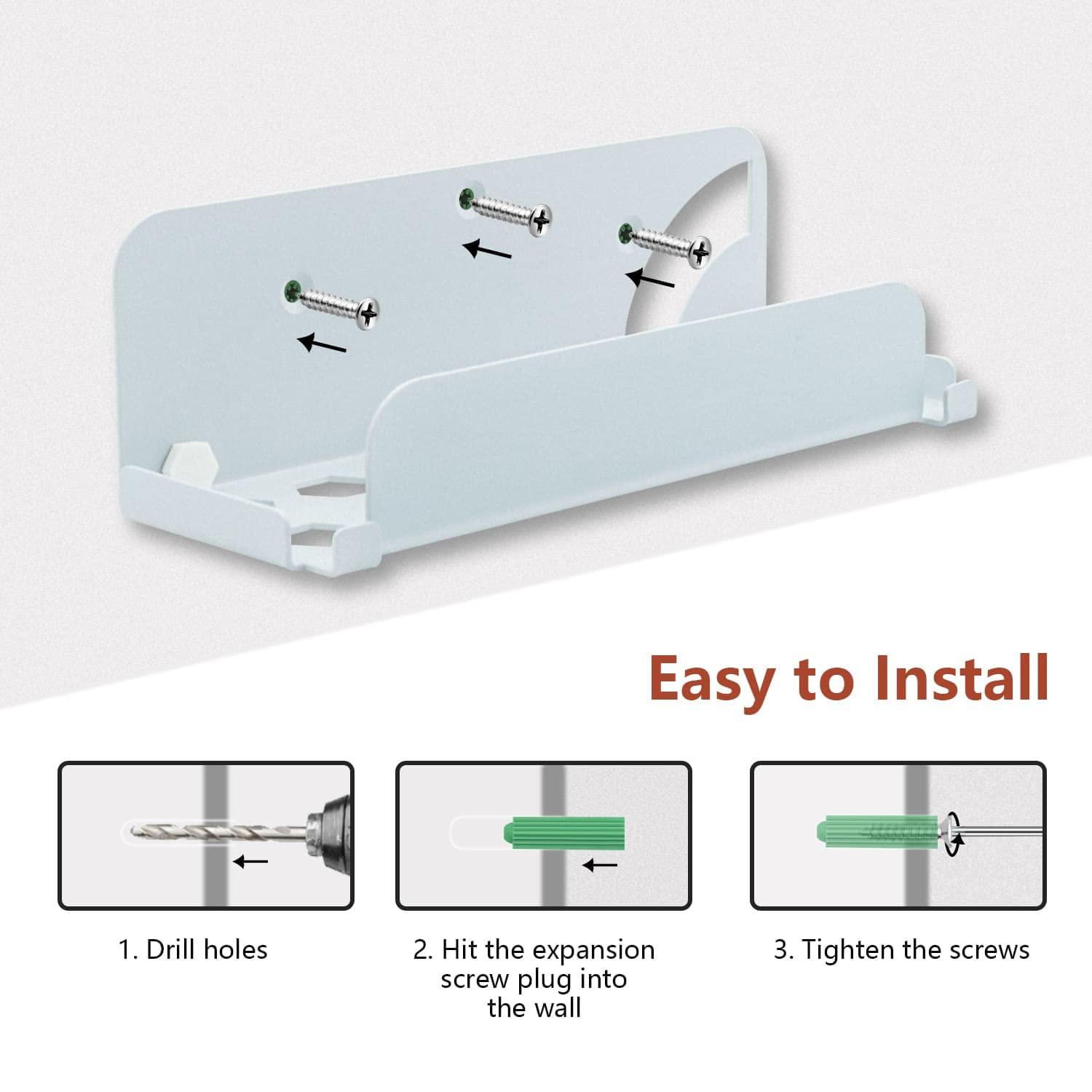 Easy to Install

1. Drill holes

2. Hit the expansion screw plug into the wall

3. Tighten the screws