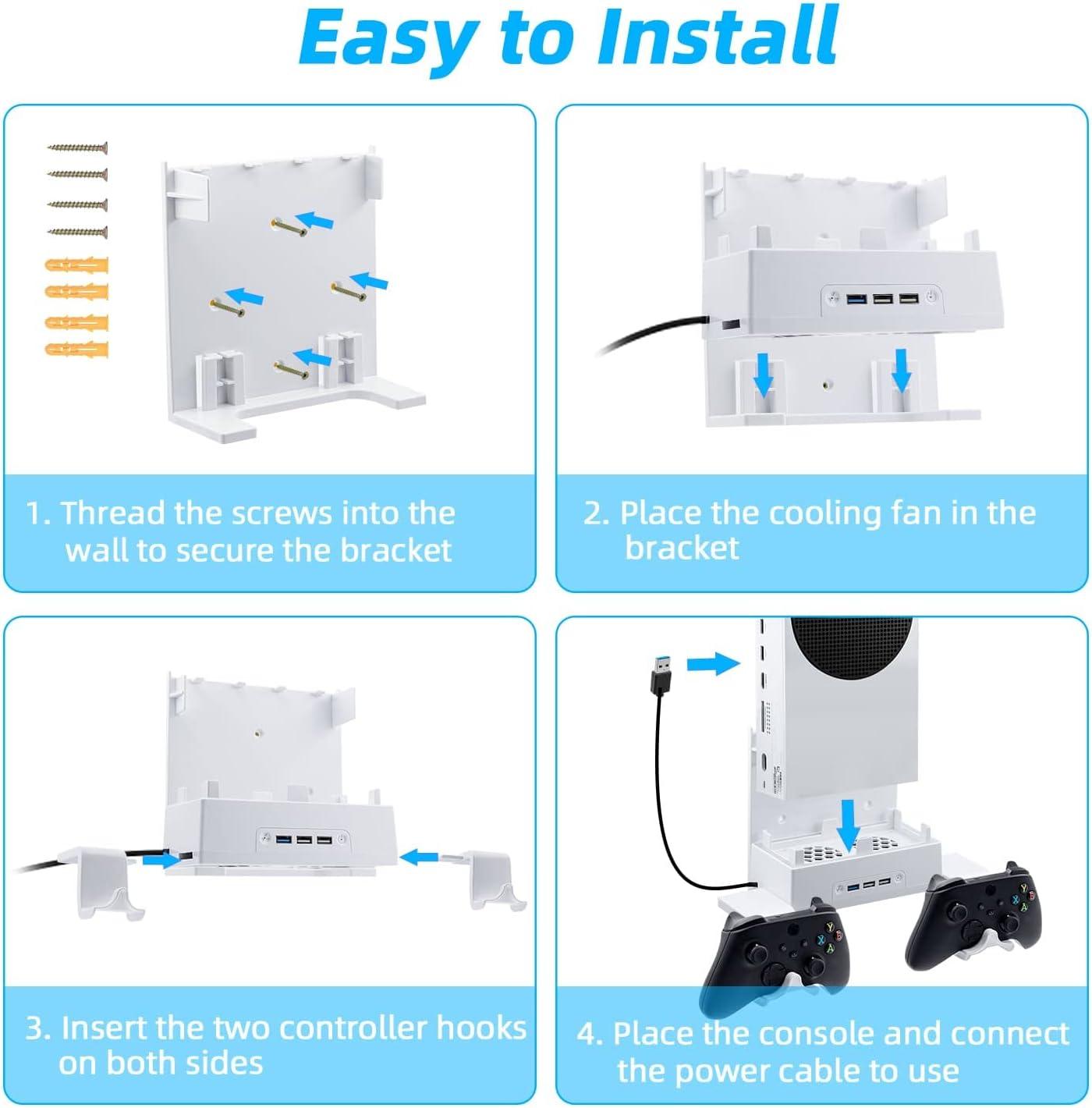 Easy to Install

1. Thread the screws into the wall to secure the bracket

2. Place the cooling fan in the bracket

3. Insert the two controller hooks on both sides

4. Place the console and connect the power cable to use