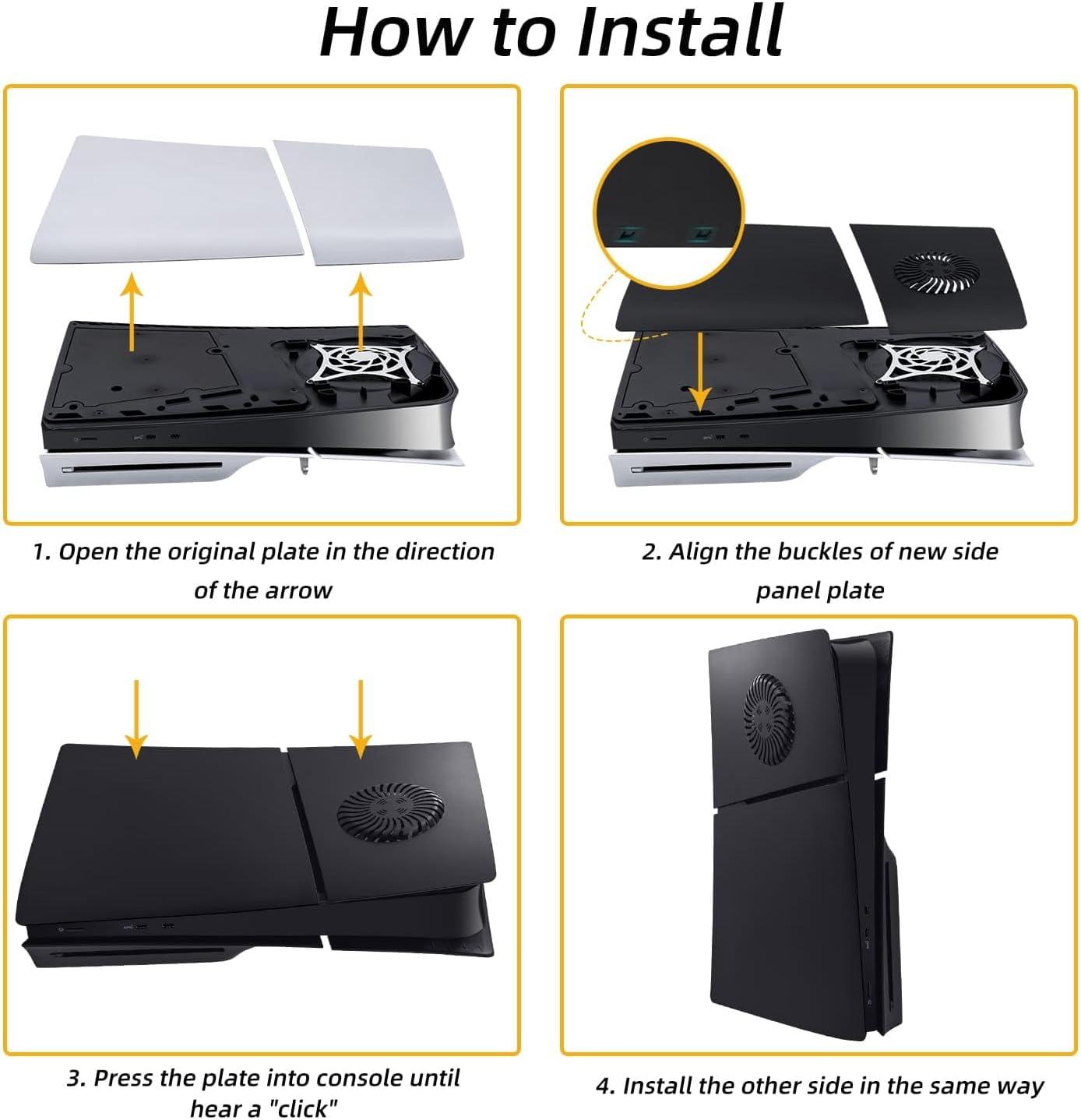 How to Install

1. Open the original plate in the direction of the arrow

2. Align the buckles of new side panel plate

3. Press the plate into console until hear a "click"

4. Install the other side in the same way